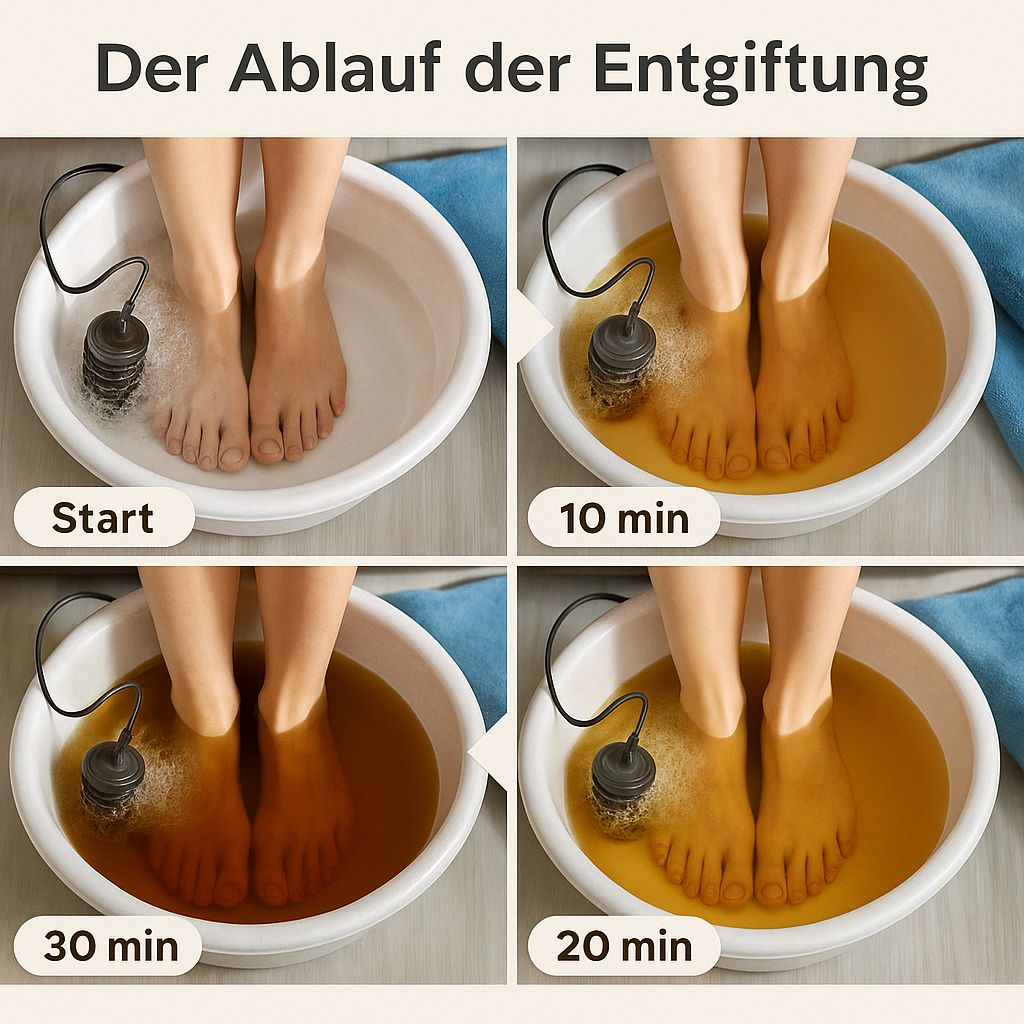 Der Ablauf der Entgiftung

Start

10 min

30 min

20 min